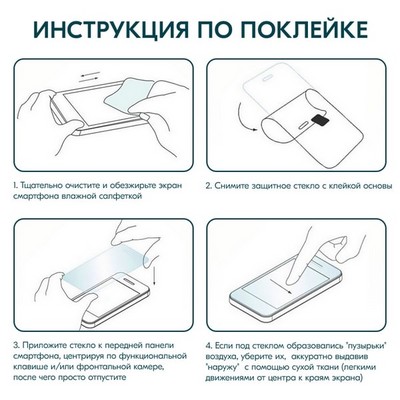 ИНСТРУКЦИЯ ПО ПОКЛЕЙКЕ

1. Тщательно очистите и обезжирьте экран смартфона влажной салфеткой

2. Снимите защитное стекло с клейкой основы

3. Приложите стекло к передней панели смартфона, центрируя по функциональной клавише и/или фронтальной камере, после чего просто отпустите

4. Если под стеклом образовались "пузырьки" воздуха, уберите их, аккуратно выдавив "наружу" с помощью сухой ткани (легкими движениями от центра к краям экрана)